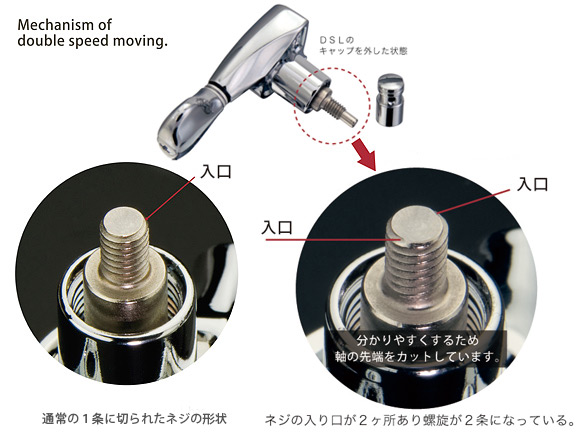 Mechanism of double speed moving.

DSLの
キャップを外した状態

入口

入口

入口

分かりやすくするため
軸の先端をカットしています。

通常の１条に切られたネジの形状

ネジの入り口が２ヶ所あり螺旋が２条になっている。